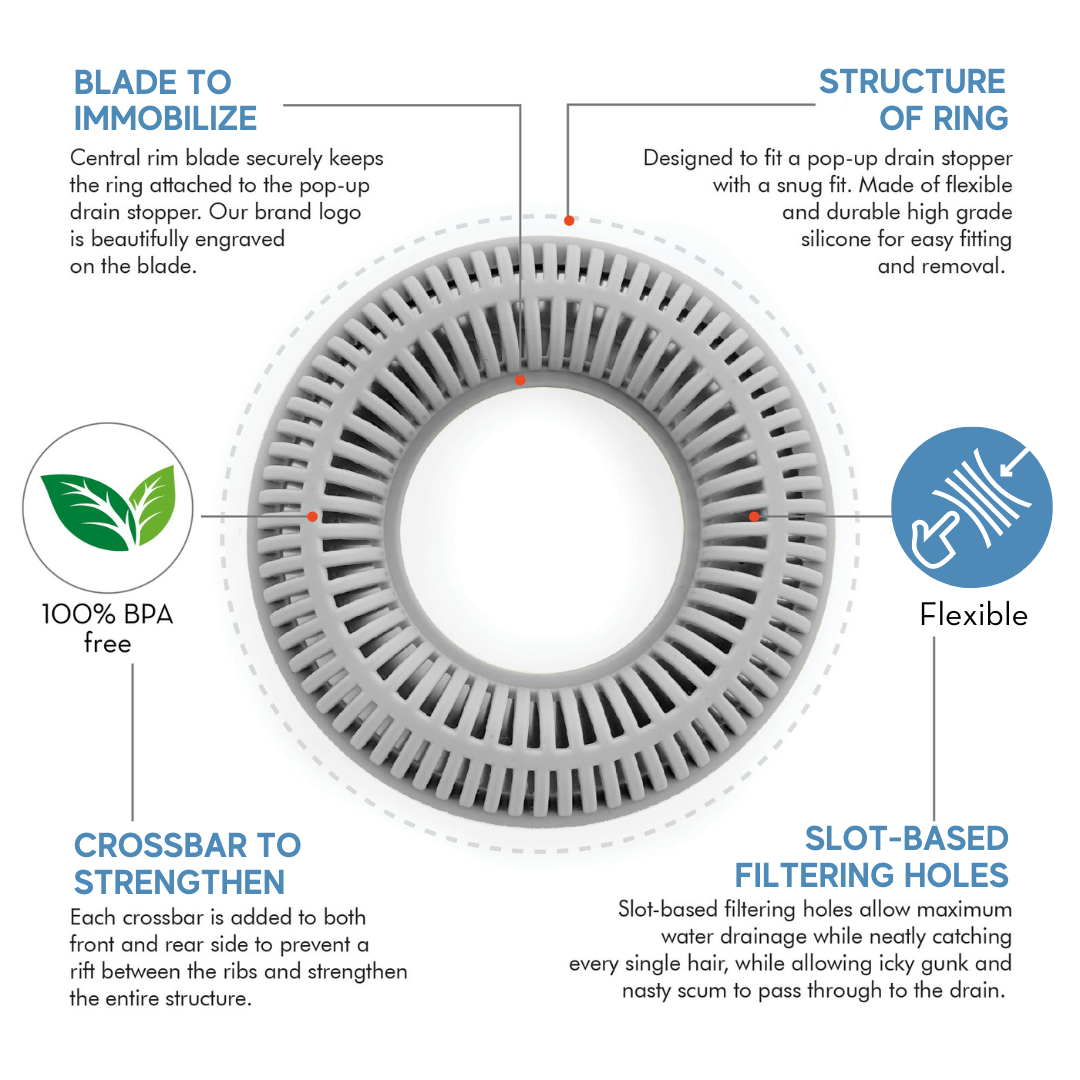 BLADE TO IMMOBILIZE

Central rim blade securely keeps the ring attached to the pop-up drain stopper. Our brand logo is beautifully engraved on the blade.

STRUCTURE OF RING

Designed to fit a pop-up drain stopper with a snug fit. Made of flexible and durable high grade silicone for easy fitting and removal.

100% BPA free

Flexible

CROSSBAR TO STRENGTHEN

Each crossbar is added to both front and rear side to prevent a rift between the ribs and strengthen the entire structure.

SLOT-BASED FILTERING HOLES

Slot-based filtering holes allow maximum water drainage while neatly catching every single hair, while allowing icky gunk and nasty scum to pass through to the drain.