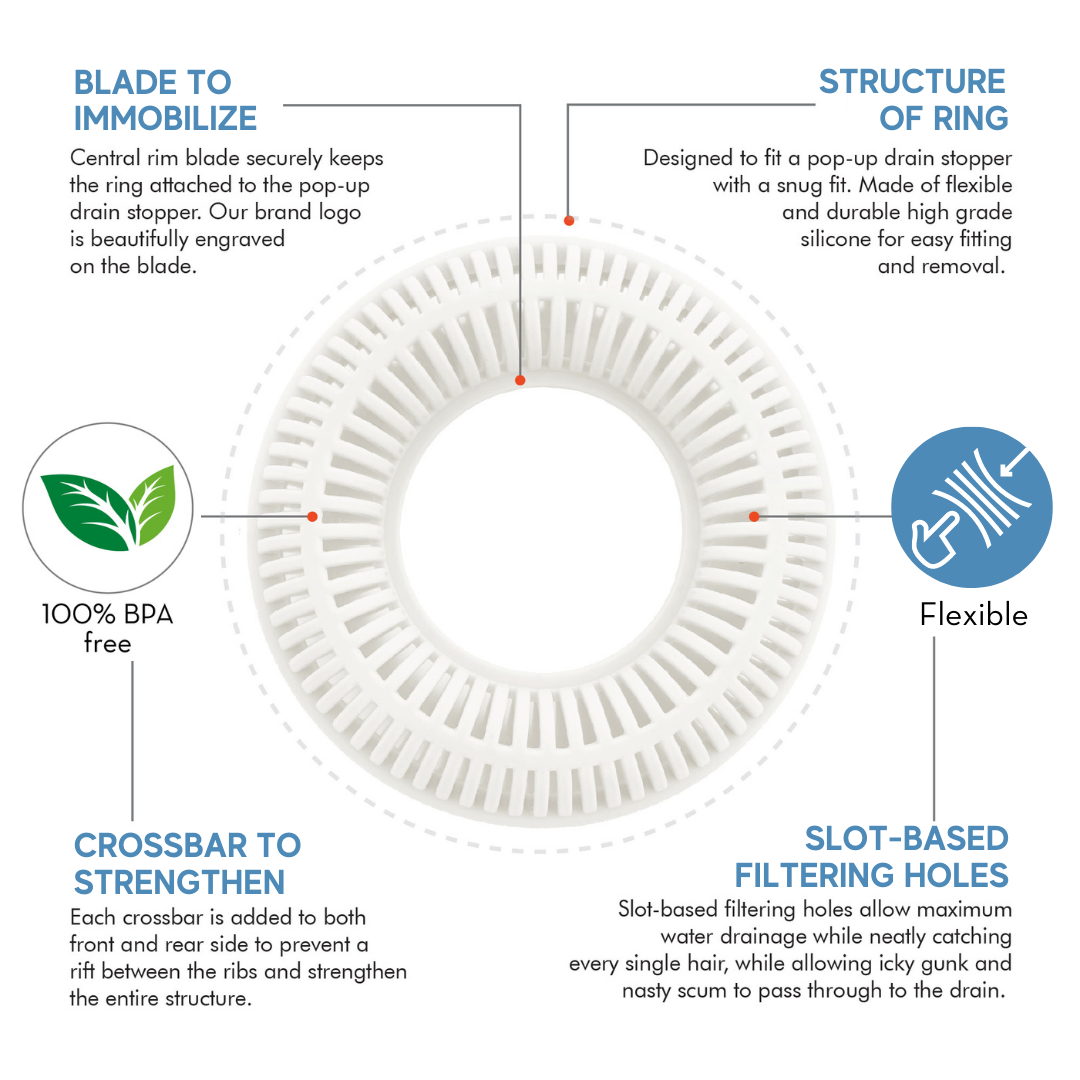 BLADE TO IMMOBILIZE

Central rim blade securely keeps the ring attached to the pop-up drain stopper. Our brand logo is beautifully engraved on the blade.

STRUCTURE OF RING

Designed to fit a pop-up drain stopper with a snug fit. Made of flexible and durable high grade silicone for easy fitting and removal.

100% BPA free

Flexible

CROSSBAR TO STRENGTHEN

Each crossbar is added to both front and rear side to prevent a rift between the ribs and strengthen the entire structure.

SLOT-BASED FILTERING HOLES

Slot-based filtering holes allow maximum water drainage while neatly catching every single hair, while allowing icky gunk and nasty scum to pass through to the drain.